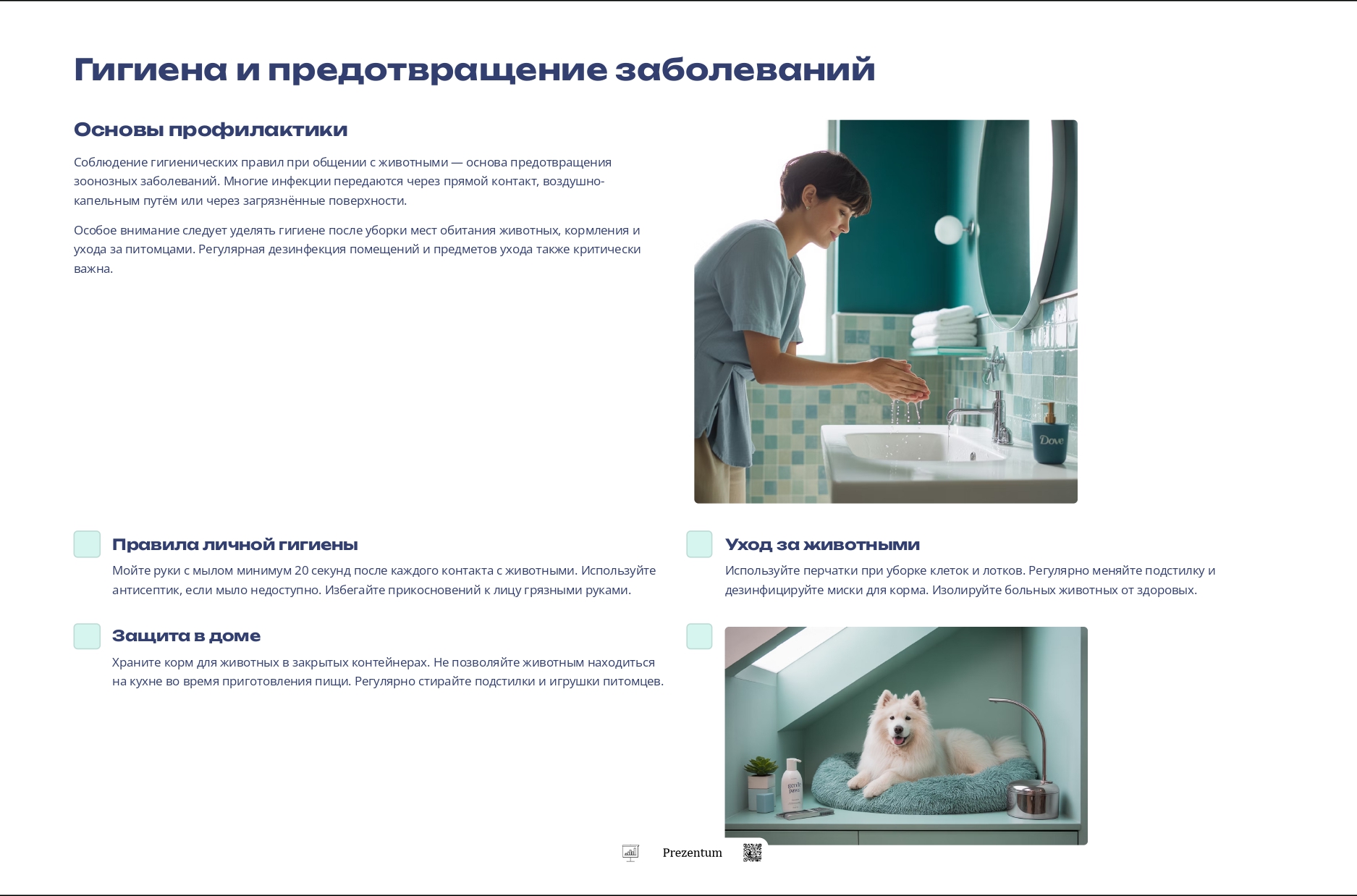 Гигиена и предотвращение заболеваний

Основы профилактики

Соблюдение гигиенических правил при общении с животными — основа предотвращения зоонозных заболеваний. Многие инфекции передаются через прямой контакт, воздушно-капельным путём или через загрязнённые поверхности.

Особое внимание следует уделять гигиене после уборки мест обитания животных, кормления и ухода за питомцами. Регулярная дезинфекция помещений и предметов ухода также критически важна.

Dove

Правила личной гигиены

Мойте руки с мылом минимум 20 секунд после каждого контакта с животными. Используйте антисептик, если мыло недоступно. Избегайте прикосновений к лицу грязными руками.

Уход за животными

Используйте перчатки при уборке клеток и лотков. Регулярно меняйте подстилку и дезинфицируйте миски для корма. Изолируйте больных животных от здоровых.

Защита в доме

Храните корм для животных в закрытых контейнерах. Не позволяйте животным находиться на кухне во время приготовления пищи. Регулярно стирайте подстилки и игрушки питомцев.

gentle paws

Prezentum